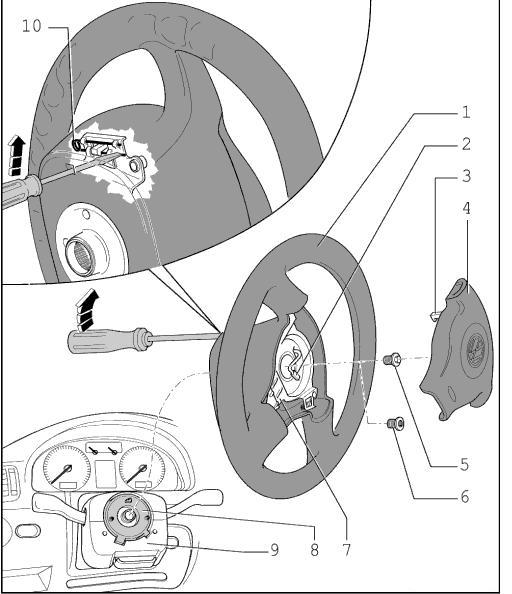 10
1
2
3
4
5
6
9
8
7